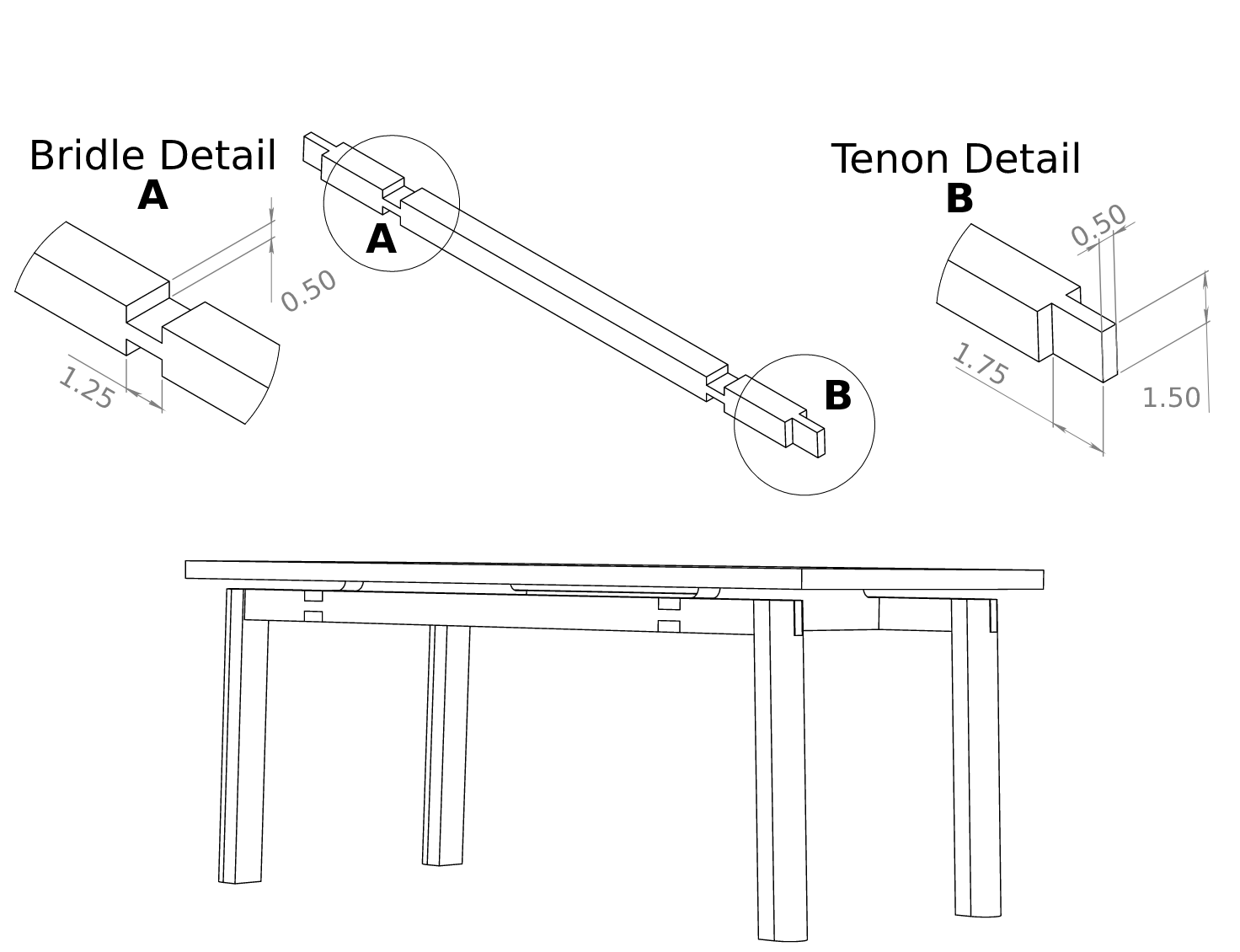 Bridle Detail
A

0.50

1.25

A

B

Tenon Detail
B

0.50

1.75

1.50